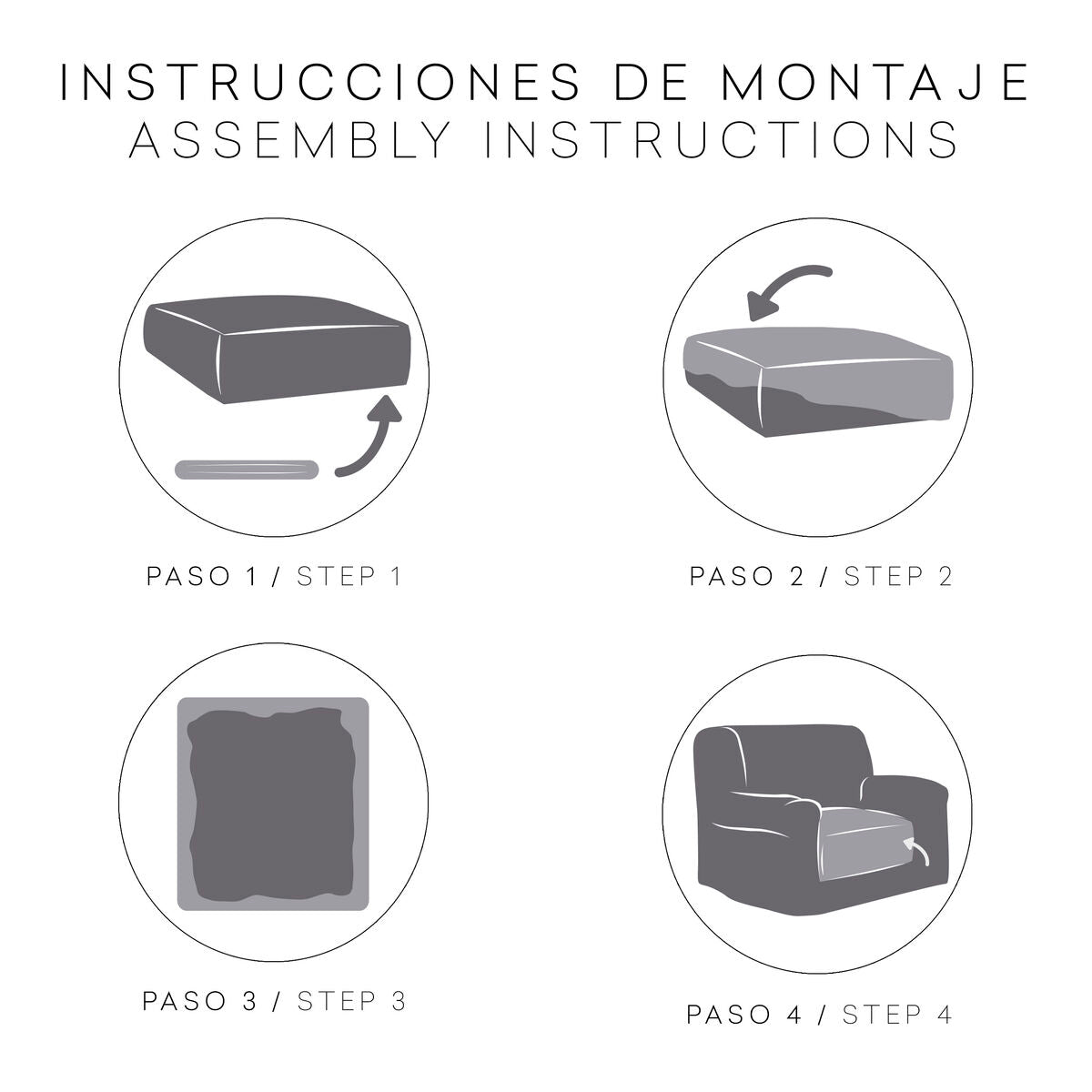 INSTRUCCIONES DE MONTAJE
ASSEMBLY INSTRUCTIONS

PASO 1 / STEP 1

PASO 2 / STEP 2

PASO 3 / STEP 3

PASO 4 / STEP 4